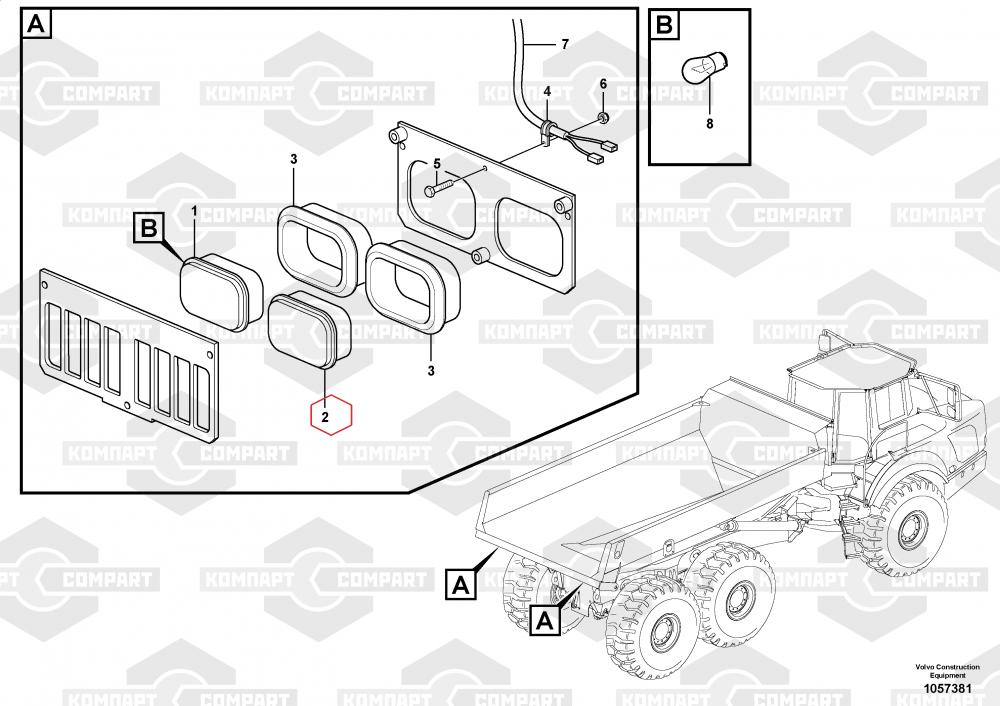 A

B

7

6

4

5

3

1

B

3

2

8

A

A

КОМПАРТ COMPART

Volvo Construction Equipment
1057381