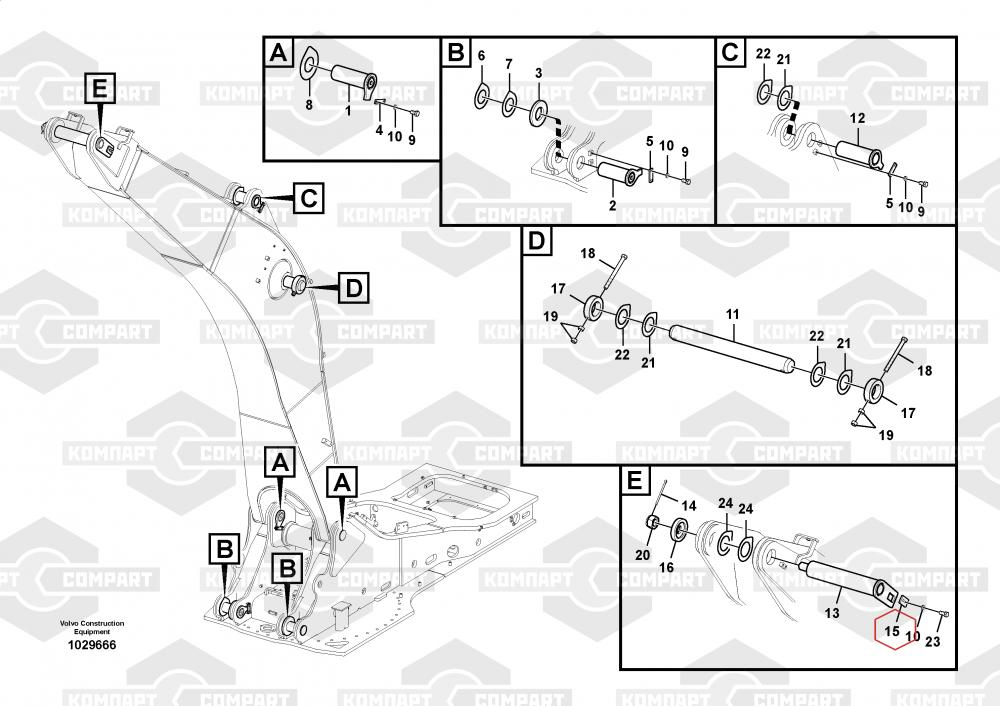 E
C
D
A
A
B
B
Volvo Construction Equipment
1029666

A
8
1
4
10
9

B
6
7
3
5
10
9
2

C
22
21
12
5
10
9

D
18
17
19
22
21
11
22
21
18
17
19

E
14
24
24
20
16
13
15
10
23

КОМПАРТ
COMPART