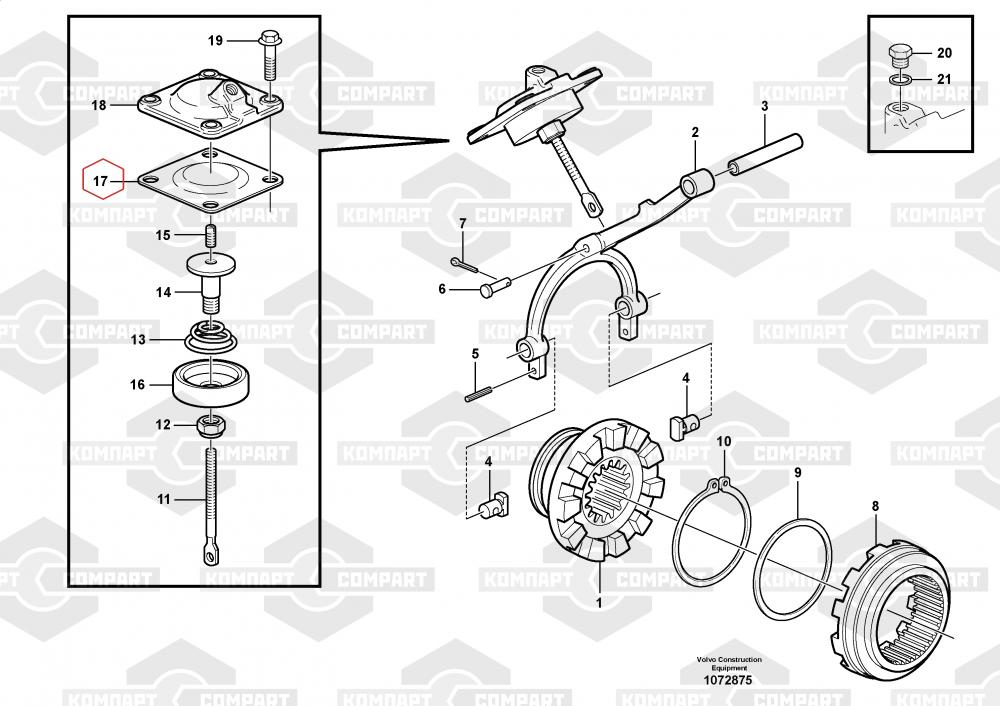 19
18
17
15
14
13
16
12
11
20
21
3
2
7
6
5
4
4
10
9
8
1
Volvo Construction Equipment
1072875
КОМПАРТ
COMPART