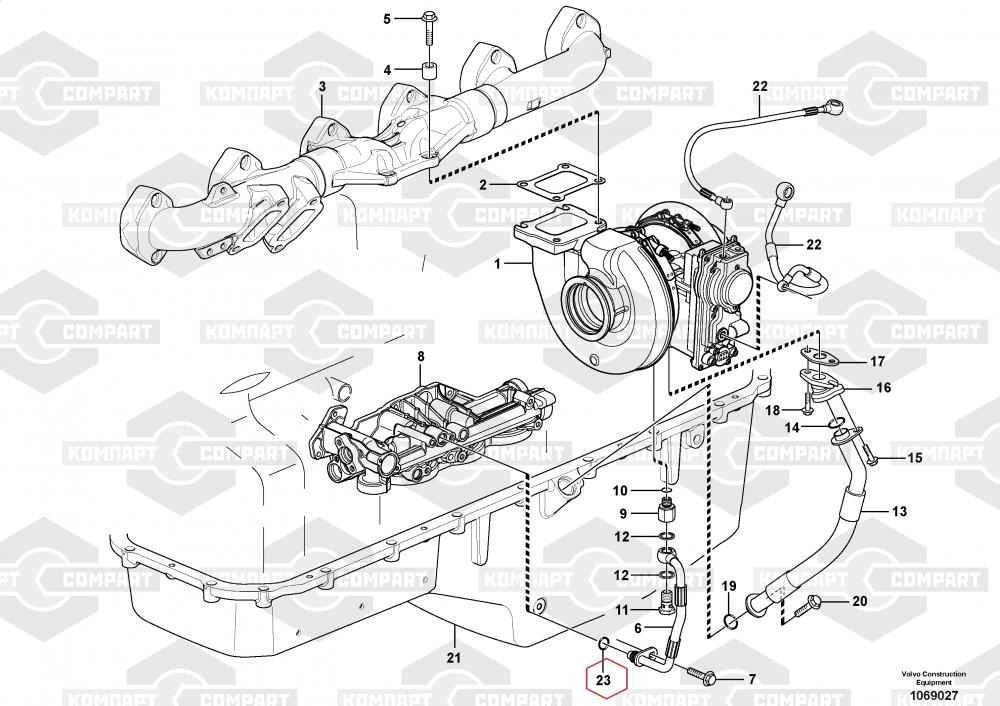 5
4
3
2
1
22
22
8
17
16
18
14
15
13
10
9
12
12
11
6
19
20
21
23
7
Volvo Construction Equipment
1069027
COMPART
КОМПАРТ