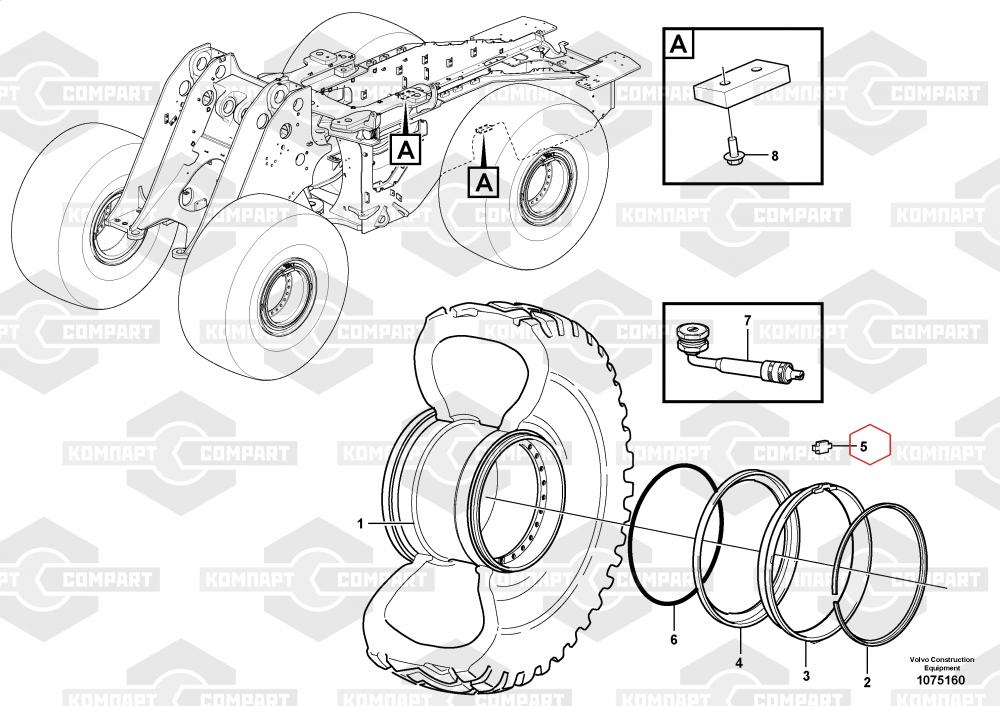 A
A
A
8
7
5
1
6
4
3
2
Volvo Construction Equipment
1075160
КОМПАРТ COMPART